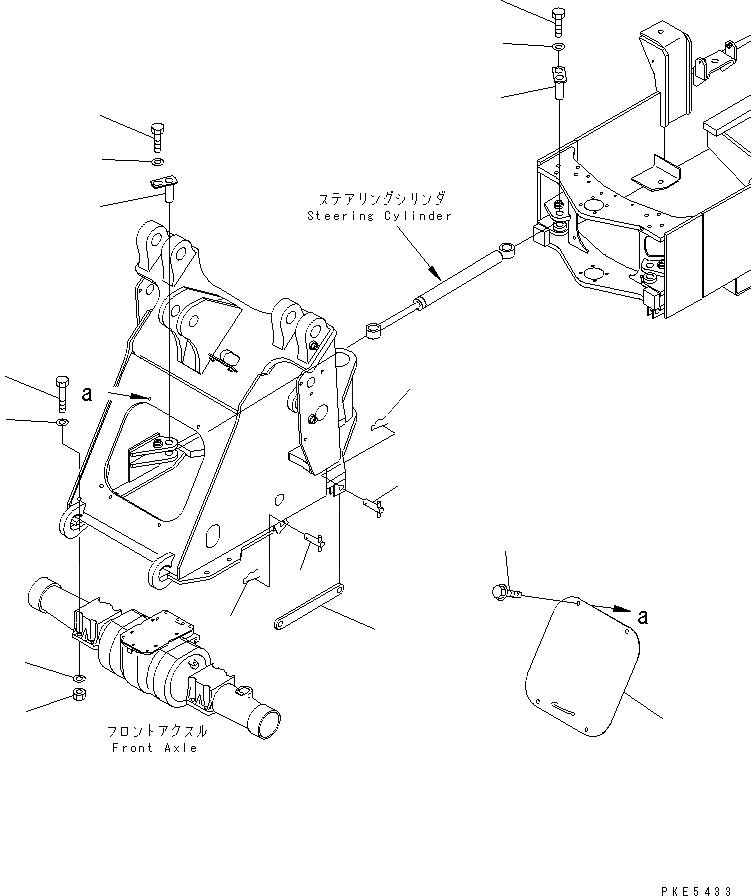 ステアリングシリンダ
Steering Cylinder

a

a

フロントアクスル
Front Axle

PKE5433