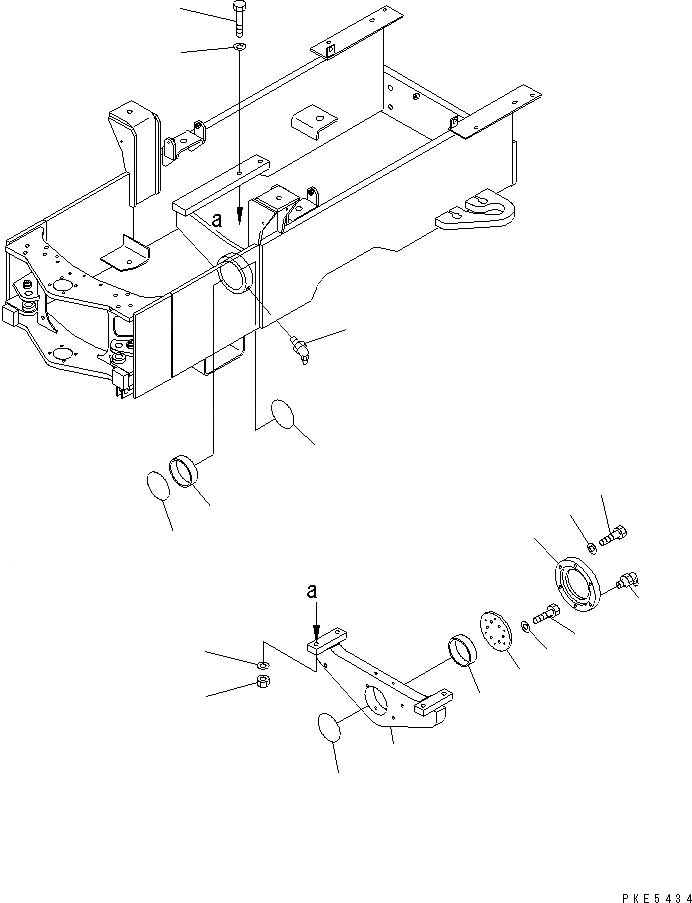 a

a

PKE5434