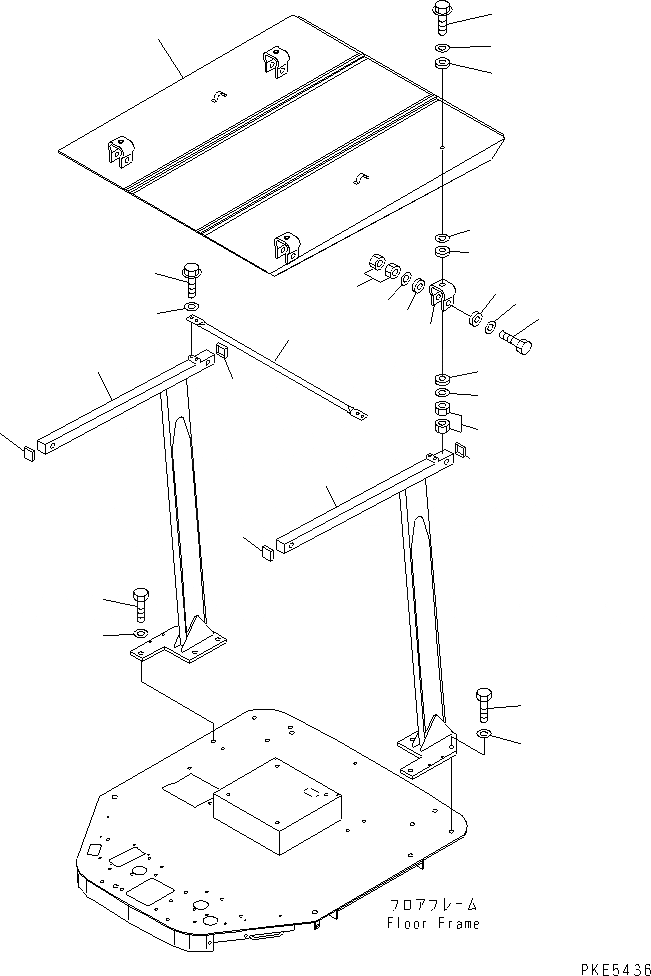 フロアフレーム
Floor Frame

PKE5436