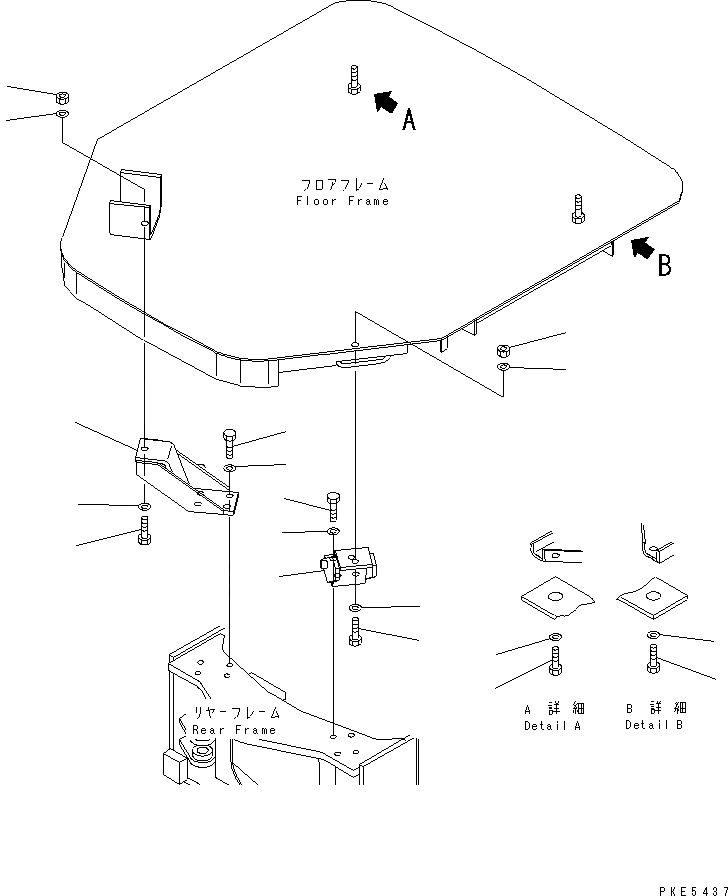 A

フロアフレーム
Floor Frame

B

リヤーフレーム
Rear Frame

A 詳細
Detail A

B 詳細
Detail B

PKE5437