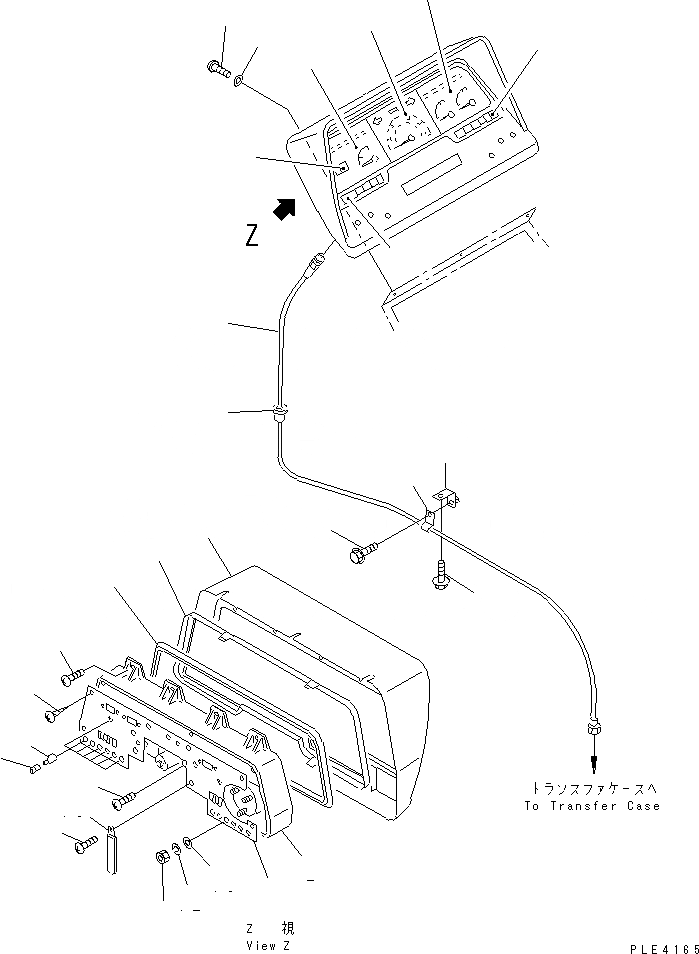 Z

トランスファケースへ
To Transfer Case

Z 視
View Z

PLE4165