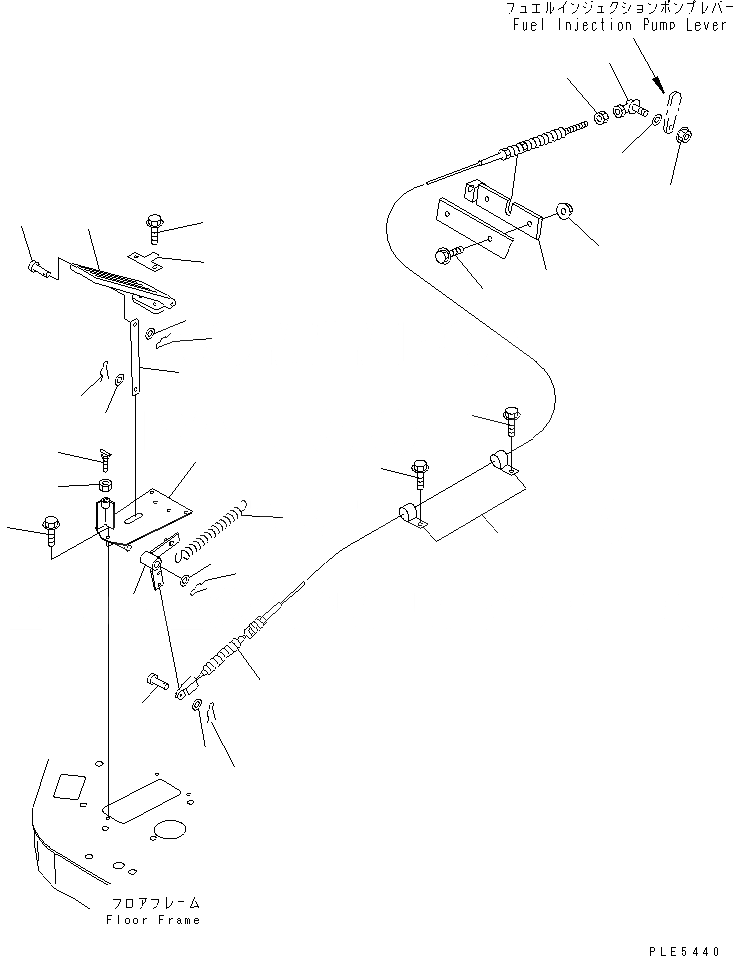 フュエルインジェクションポンプレバー
Fuel Injection Pump Lever

フロアフレーム
Floor Frame

PLE5440