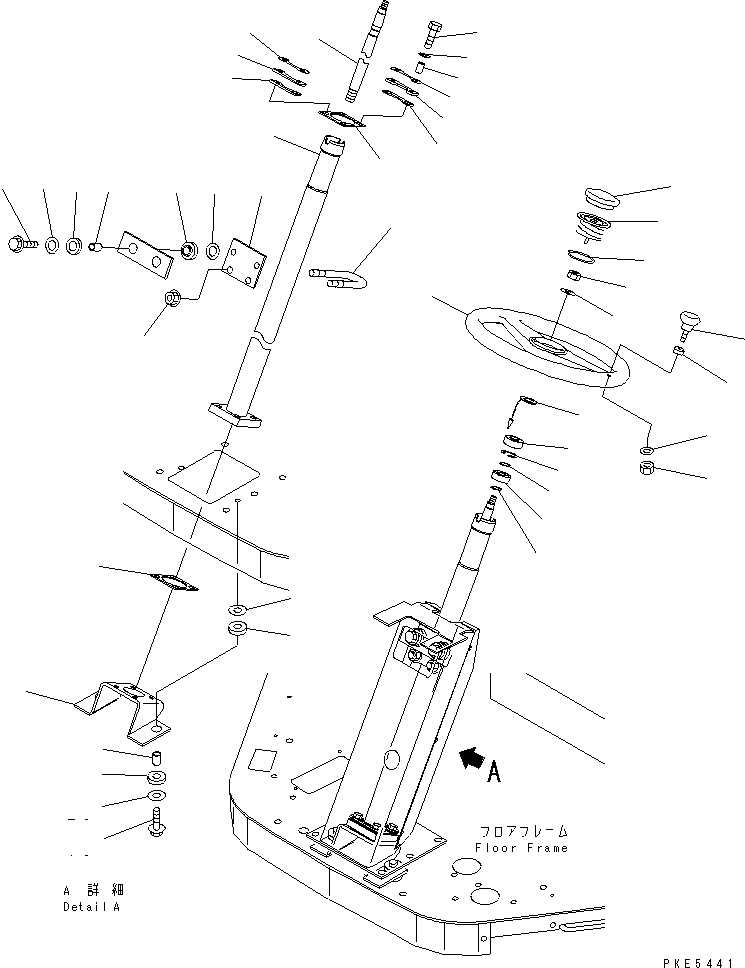 A
フロアフレーム
Floor Frame
A 詳細
Detail A
PKE5441