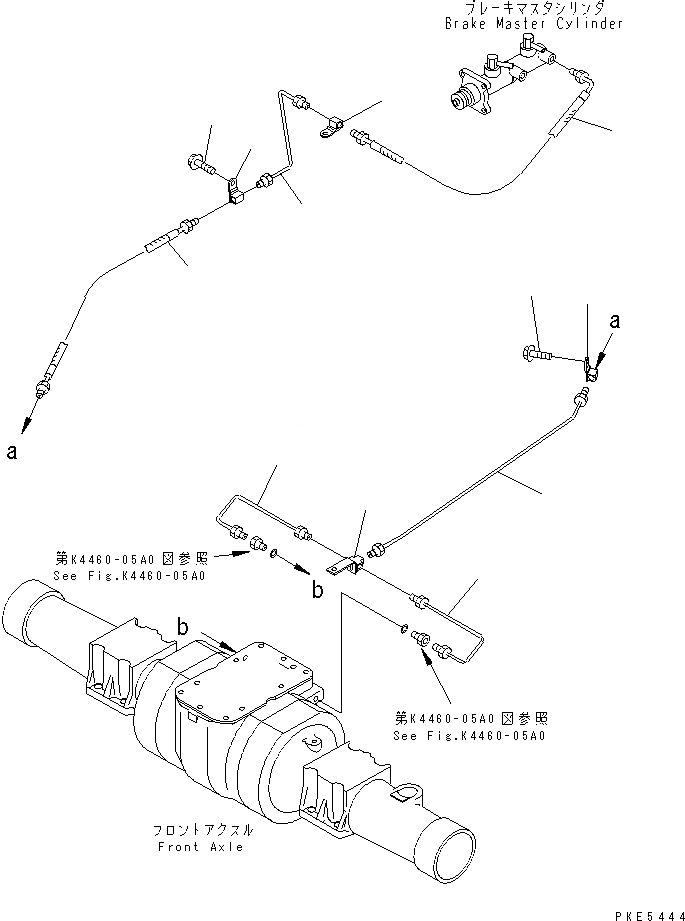 ブレーキマスタシリンダ
Brake Master Cylinder

a

a

第K4460-05A0図参照
See Fig.K4460-05A0

b

b

第K4460-05A0図参照
See Fig.K4460-05A0

フロントアクスル
Front Axle

PKE5444