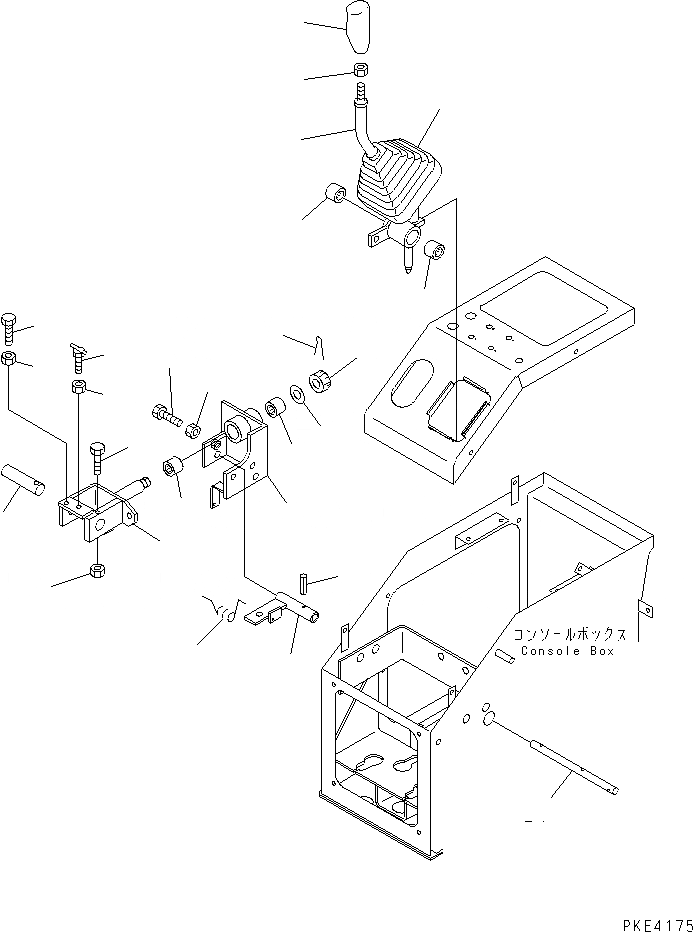 コンソールボックス
Console Box

PKE4175