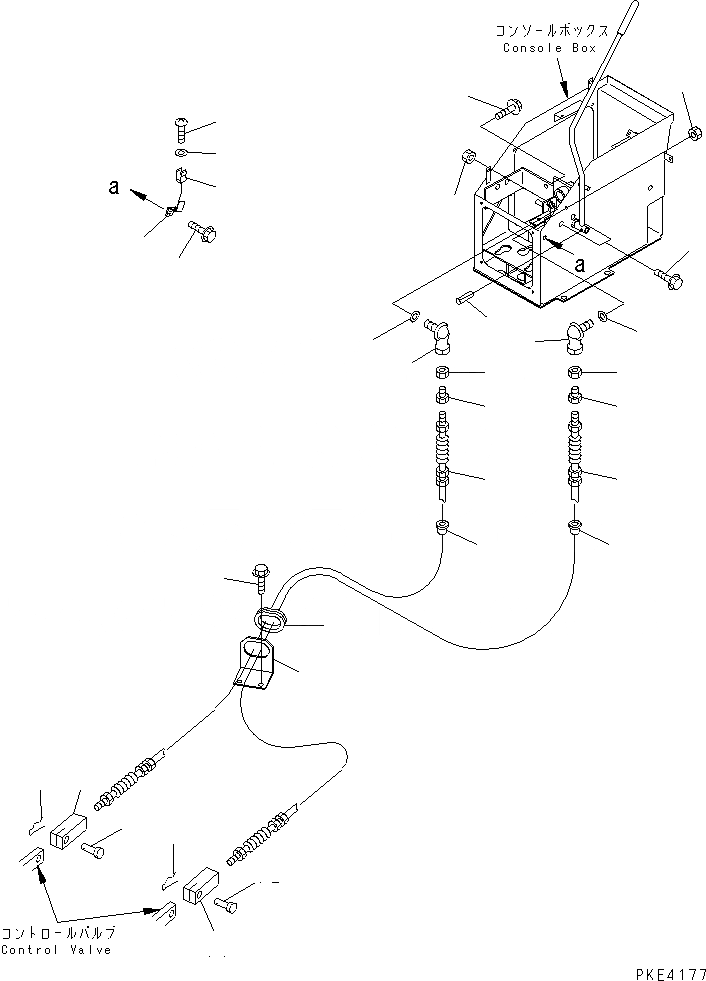 コンソールボックス
Console Box

a

a

コントロールバルブ
Control Valve

PKE4177