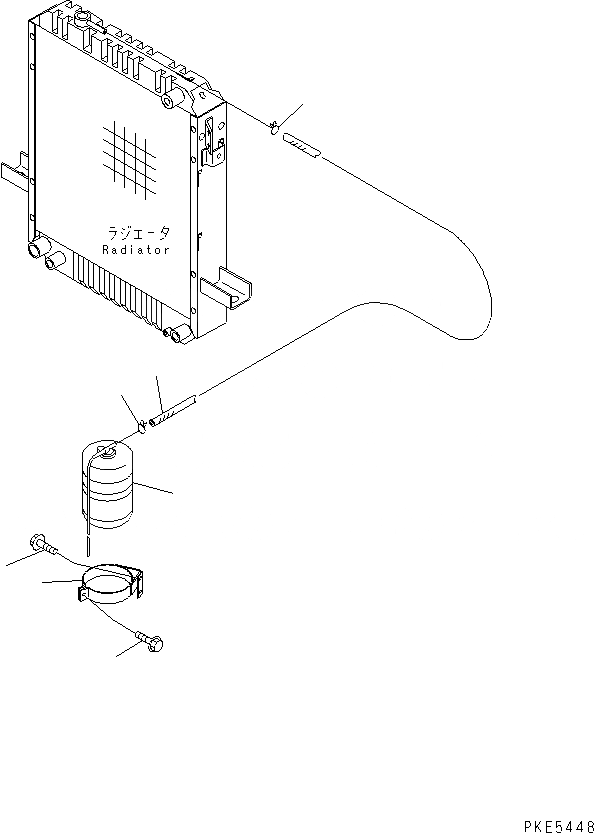 ラジエータ
Radiator

PKE5448