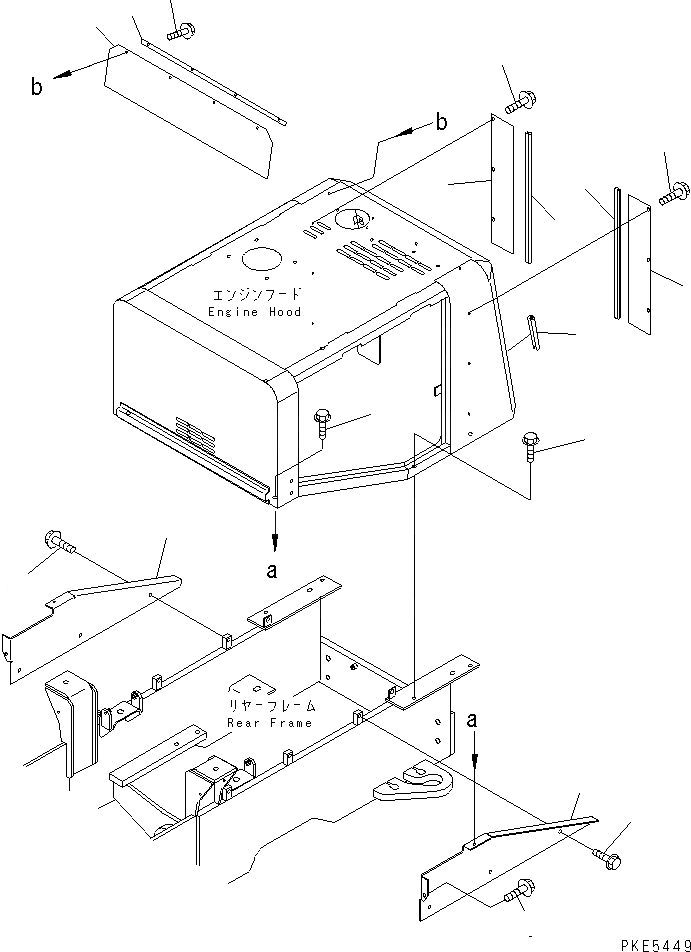 b

b

エンジンフード
Engine Hood

a

リヤーフレーム
Rear Frame

a

PKE5449