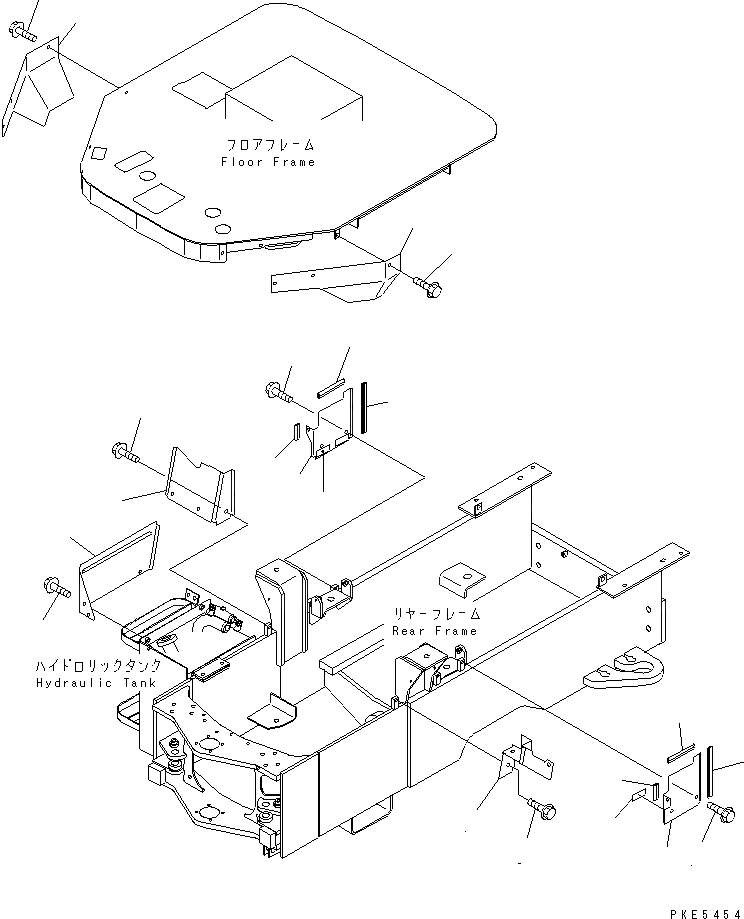 フロアフレーム
Floor Frame

リヤーフレーム
Rear Frame

ハイドロリックタンク
Hydraulic Tank

PKE5454