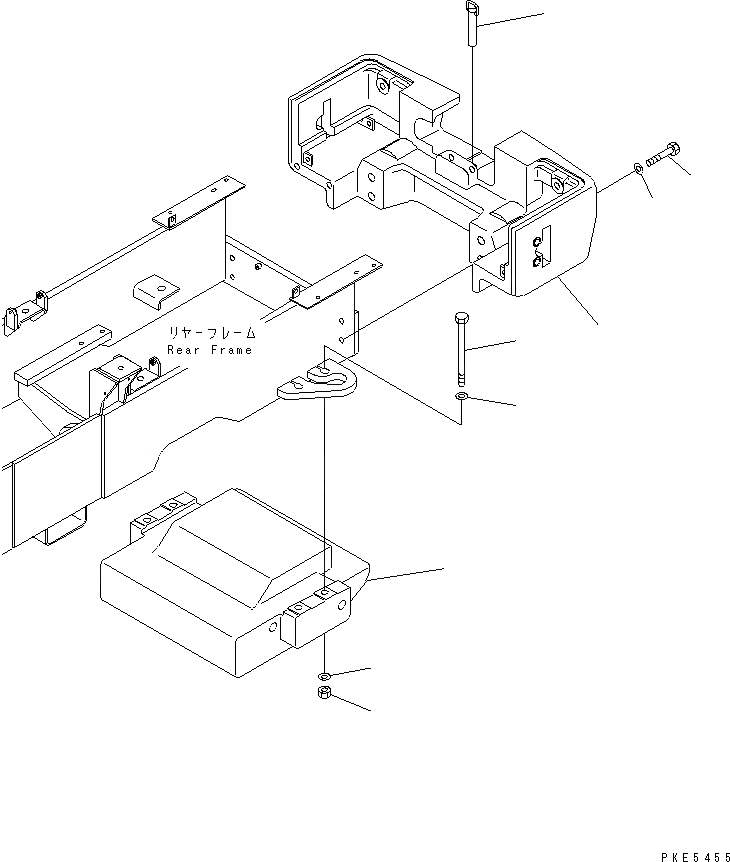 リヤーフレーム
Rear Frame

PKE5455