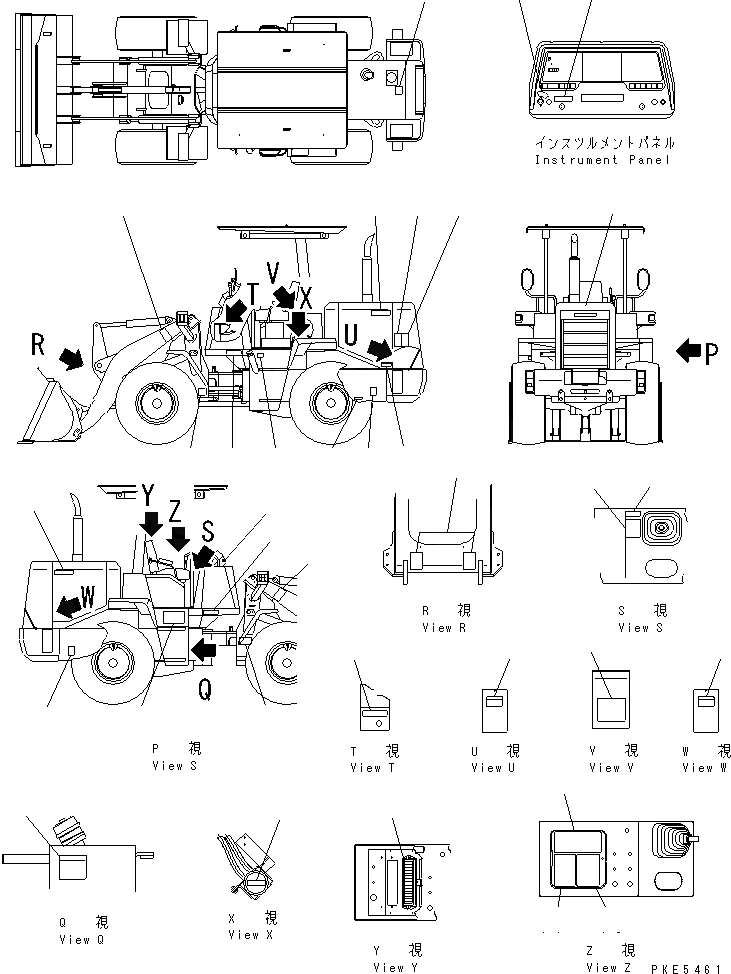 インスツルメントパネル
Instrument Panel

R
T V X
U
P

Y Z S
W
Q

R 視
View R

S 視
View S

P 視
View S

T 視
View T

U 視
View U

V 視
View V

W 視
View W

Q 視
View Q

X 視
View X

Y 視
View Y

Z 視
View Z

PKE5461