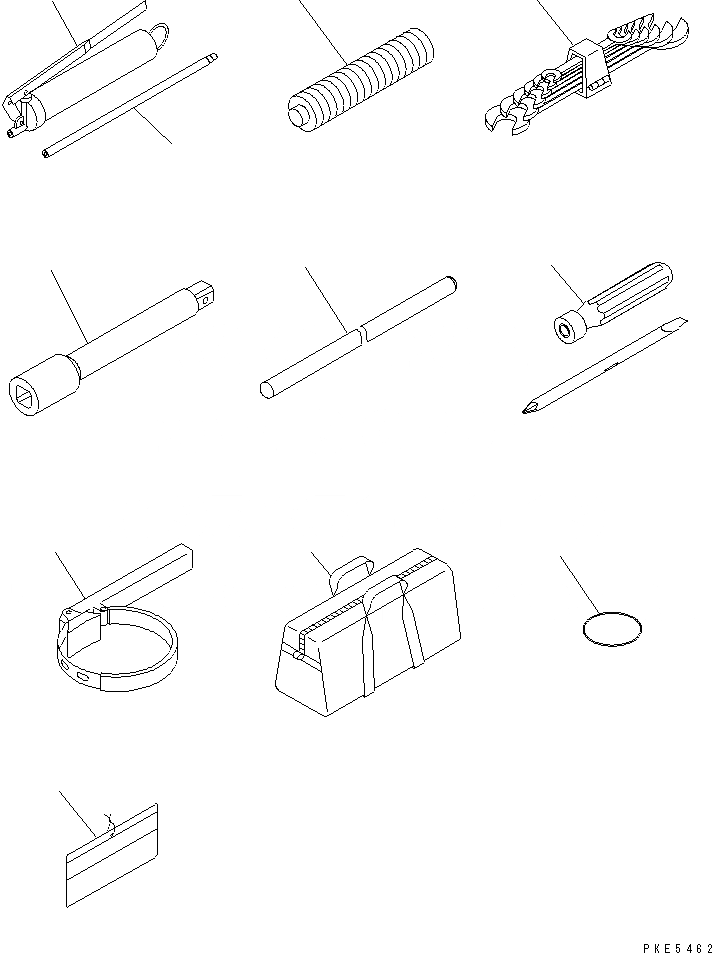 PKE5462