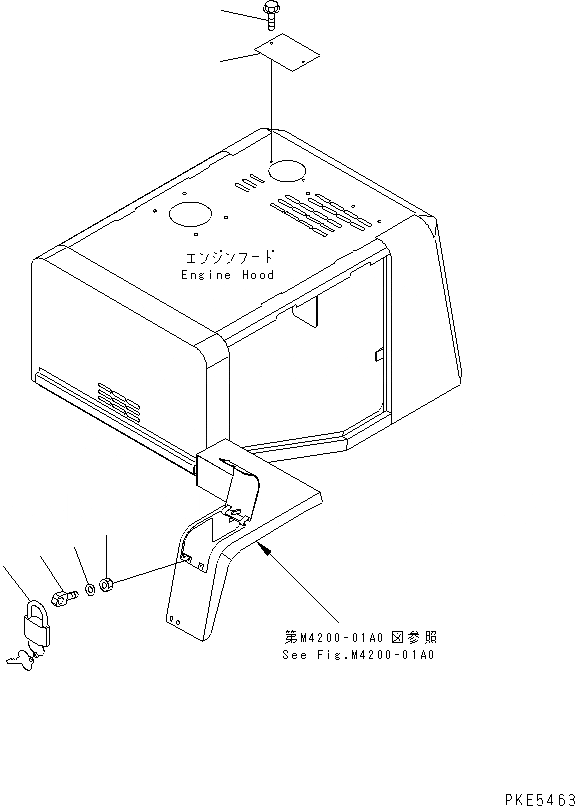 エンジンフード
Engine Hood

第M4200-01A0 図参照
See Fig.M4200-01A0

PKE5463