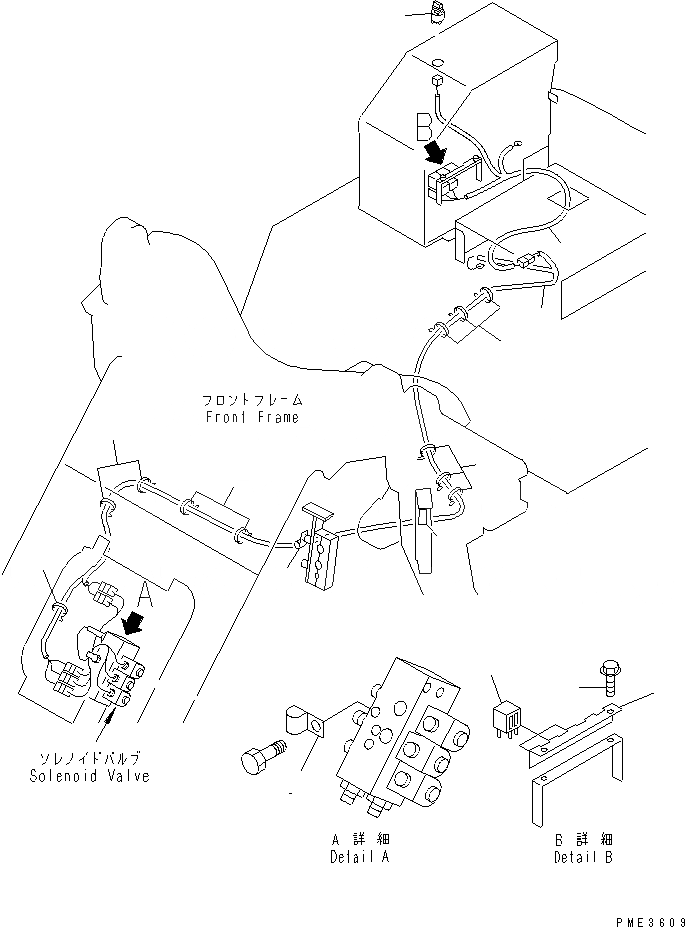 B

フロントフレーム
Front Frame

A

ソレノイドバルブ
Solenoid Valve

A 詳細
Detail A

B 詳細
Detail B

PME3609