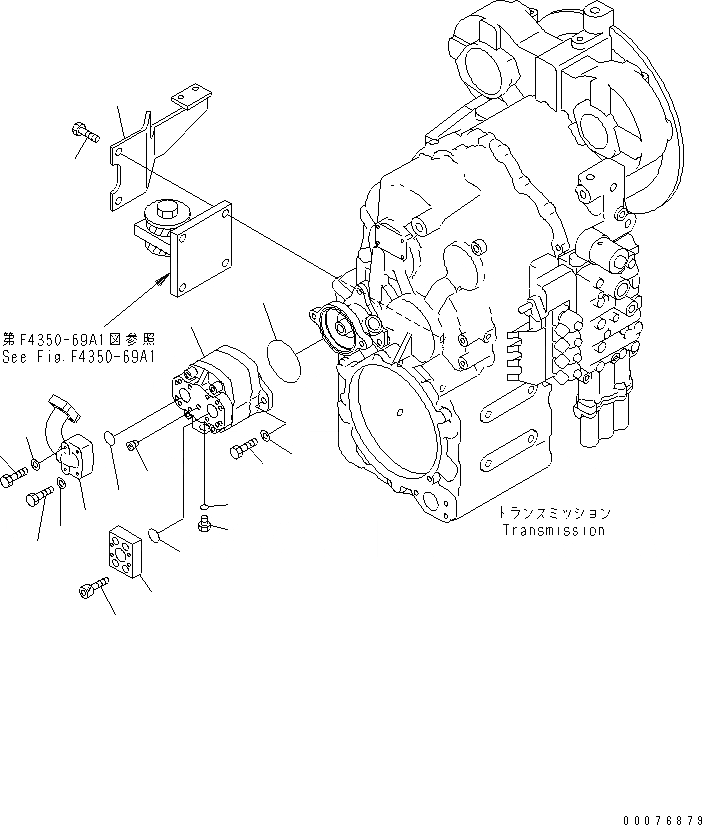 第F4350-69A1図参照
See Fig.F4350-69A1

トランスミッション
Transmission

00076879