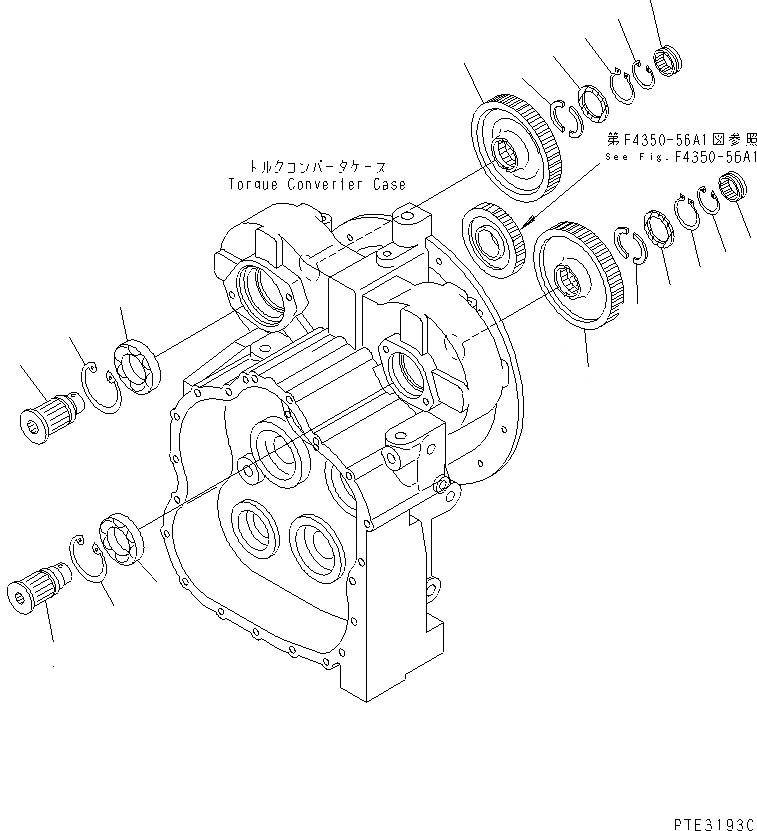 第F4350-56A1図参照
See Fig. F4350-56A1

トルクコンバータケース
Torque Converter Case

PTE3193C