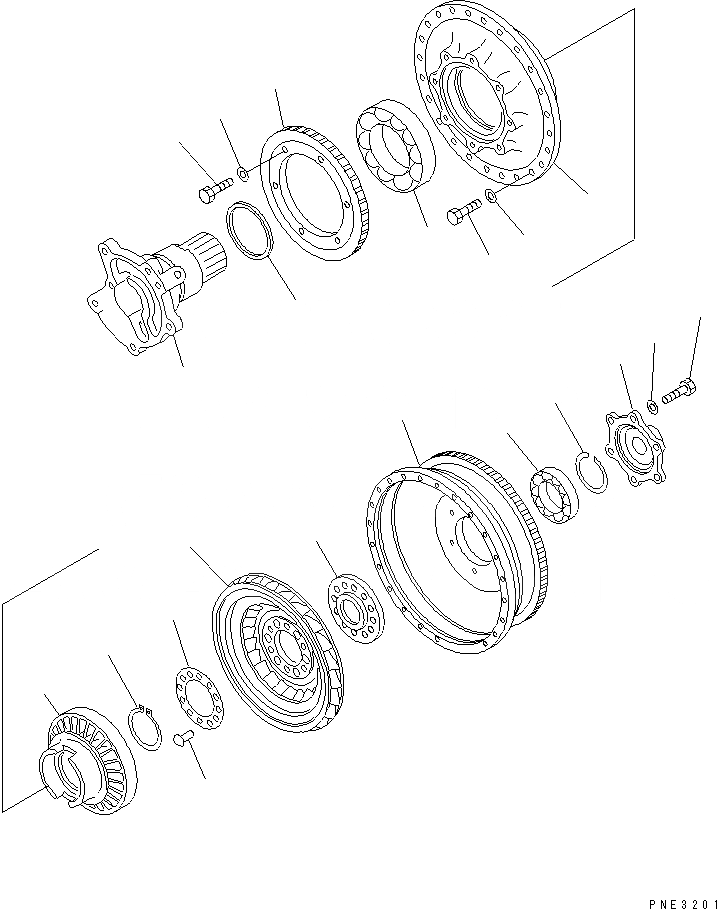 PNE3201