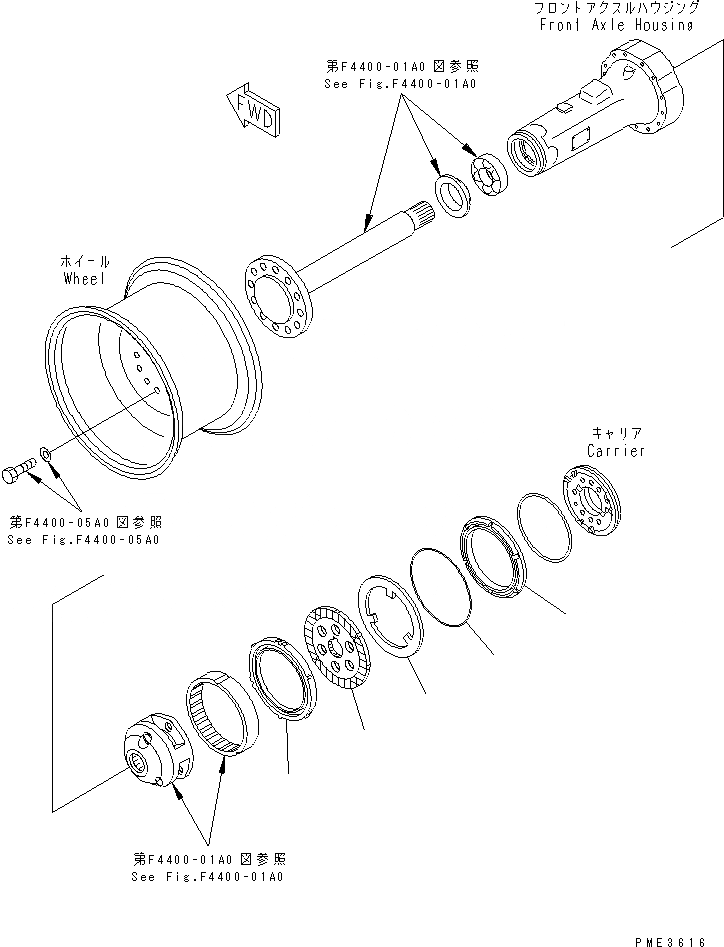 フロントアクスルハウジング
Front Axle Housing

第F4400-01A0 図参照
See Fig.F4400-01A0

FWD

ホイール
Wheel

第F4400-05A0 図参照
See Fig.F4400-05A0

キャリア
Carrier

第F4400-01A0 図参照
See Fig.F4400-01A0

PME3616