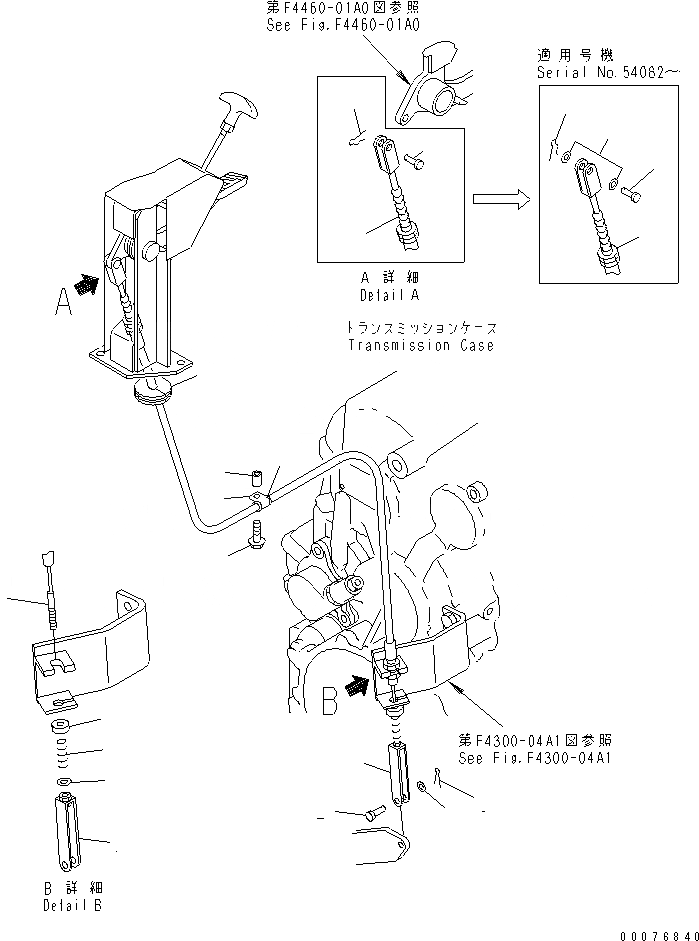 第F4460-01A0図参照
See Fig.F4460-01A0

適用号機
Serial No.54082～

A

A 詳細
Detail A

トランスミッションケース
Transmission Case

B

第F4300-04A1図参照
See Fig.F4300-04A1

B 詳細
Detail B

00076840