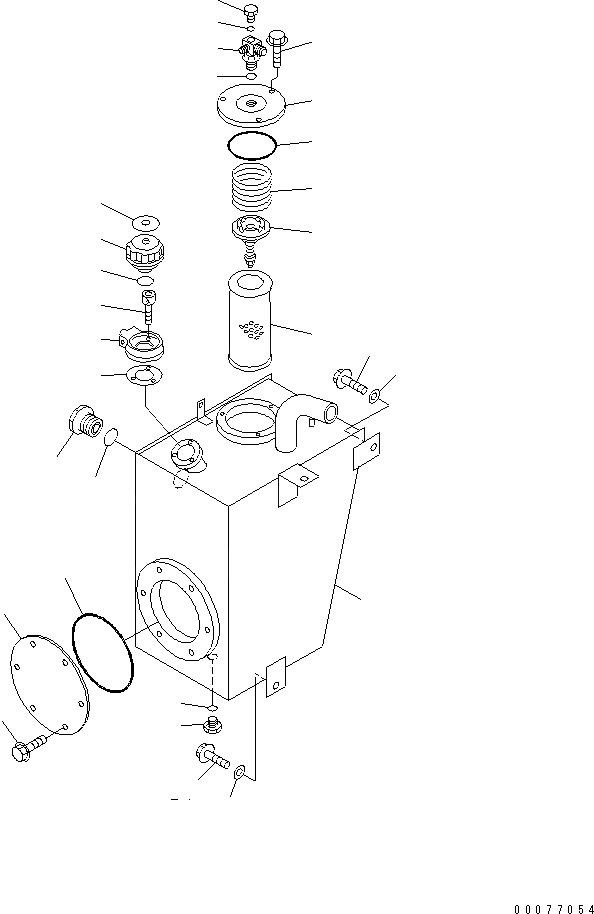 00077054