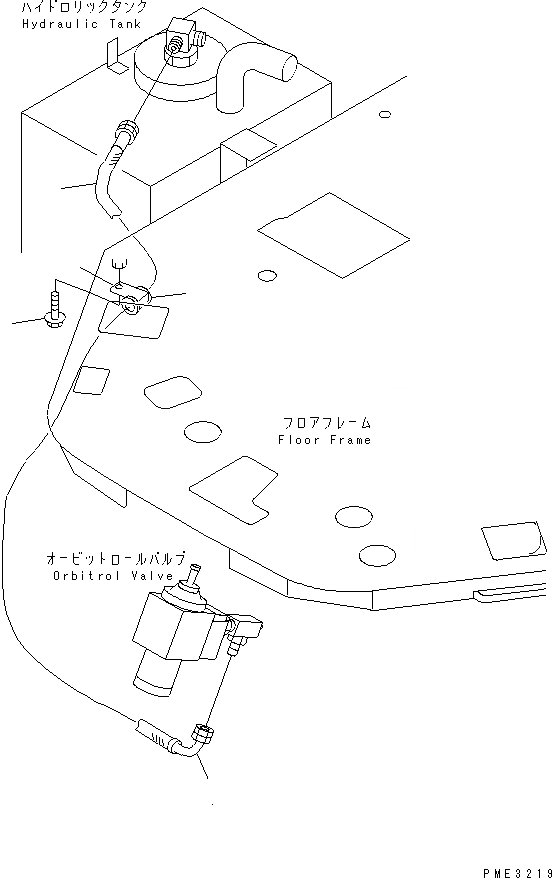 ハイドロリックタンク
Hydraulic Tank

フロアフレーム
Floor Frame

オービットロールバルブ
Orbitrol Valve

PME3219