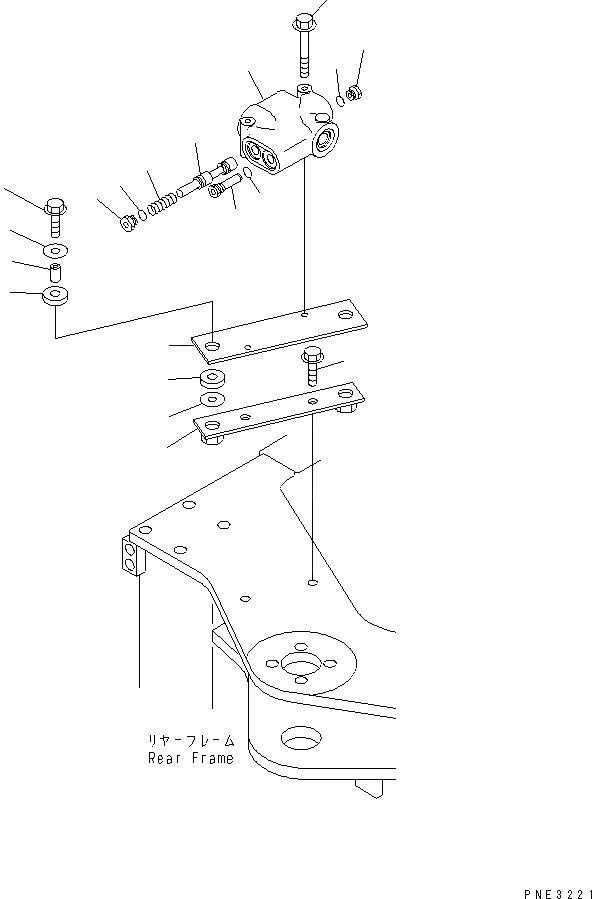 リヤーフレーム
Rear Frame

PNE3221