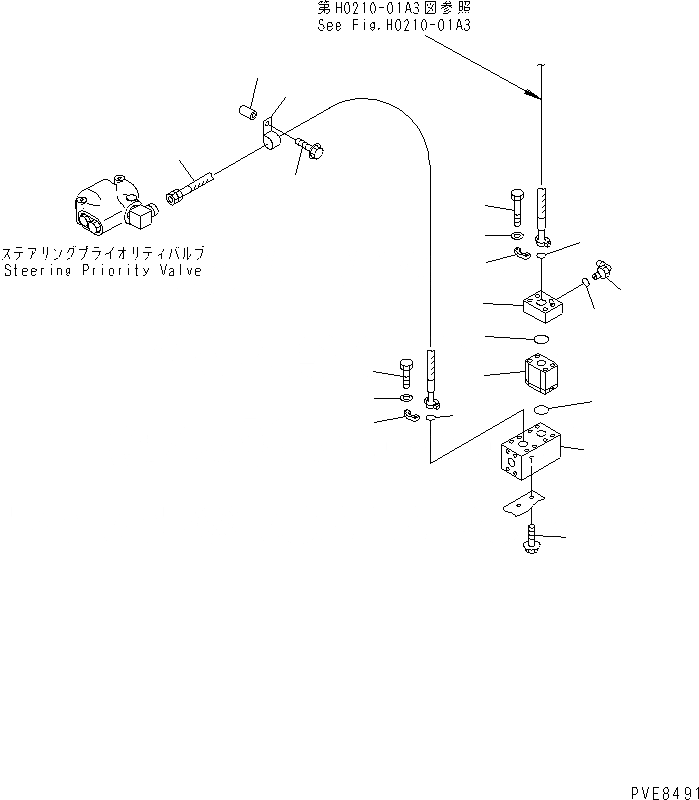 第H0210-01A3図参照
See Fig.H0210-01A3

ステアリングプライオリティバルブ
Steering Priority Valve

PVE8491