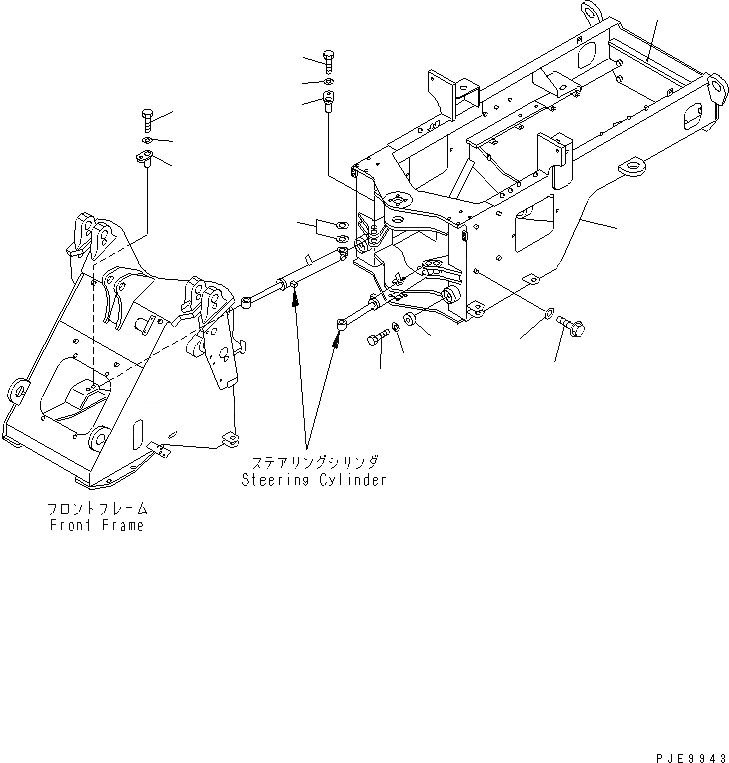 ステアリングシリンダ
Steering Cylinder

フロントフレーム
Front Frame

PJE9943