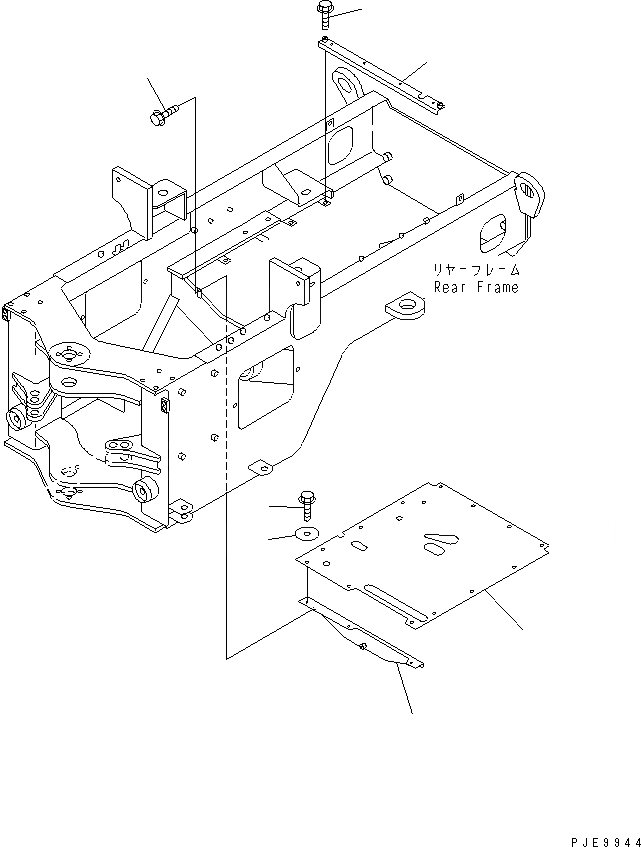 リヤーフレーム
Rear Frame

PJE9944