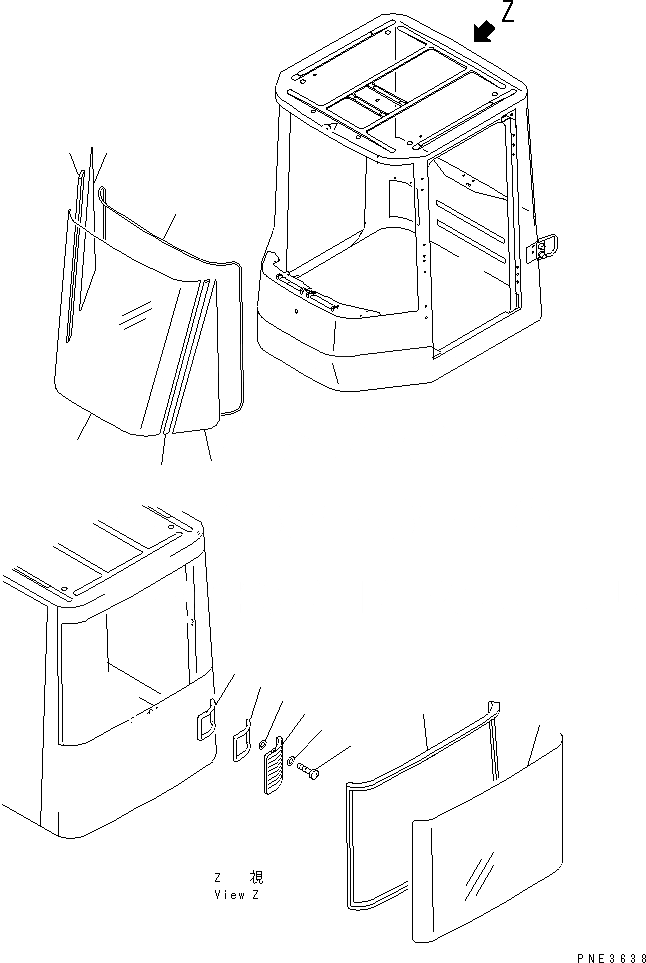 Z

Z 視
View Z

PNE3638