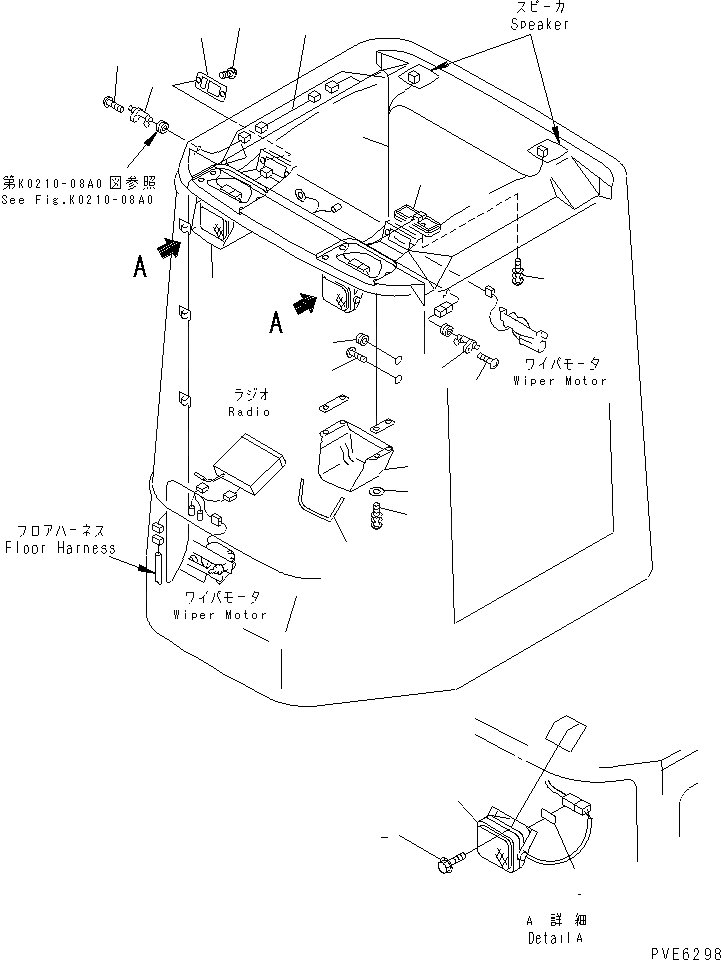 スピーカ
Speaker

第K0210-08A0図参照
See Fig.K0210-08A0

A

A

ワイパモータ
Wiper Motor

ラジオ
Radio

フロアハーネス
Floor Harness

ワイパモータ
Wiper Motor

A 詳細
Detail A

PVE6298