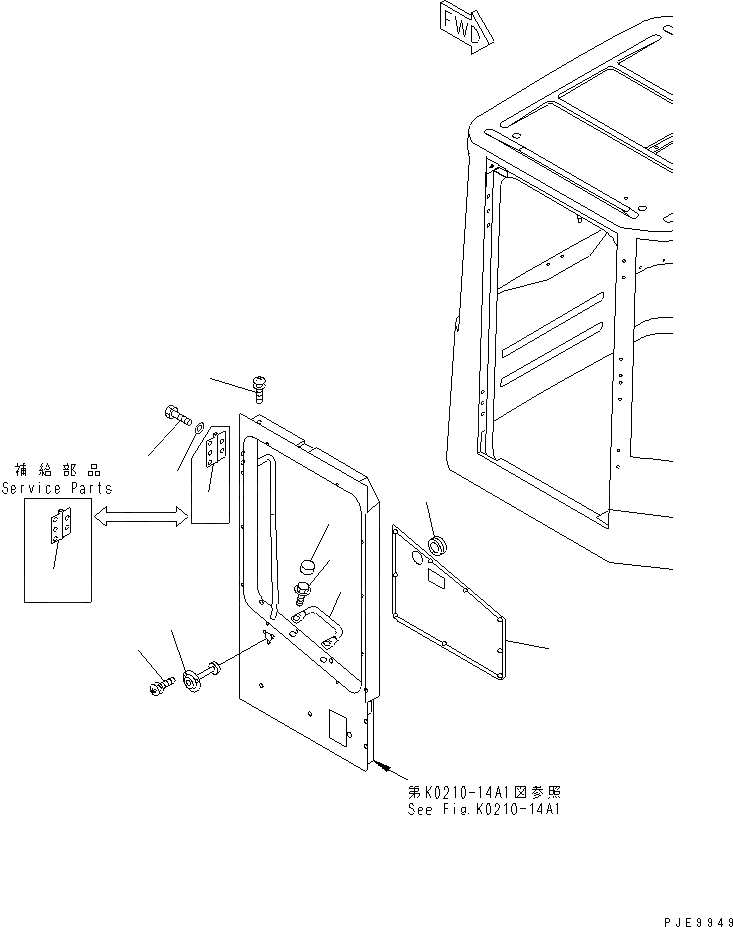 FWD

補給部品
Service Parts

第K0210-14A1図参照
See Fig.K0210-14A1

PJE9949