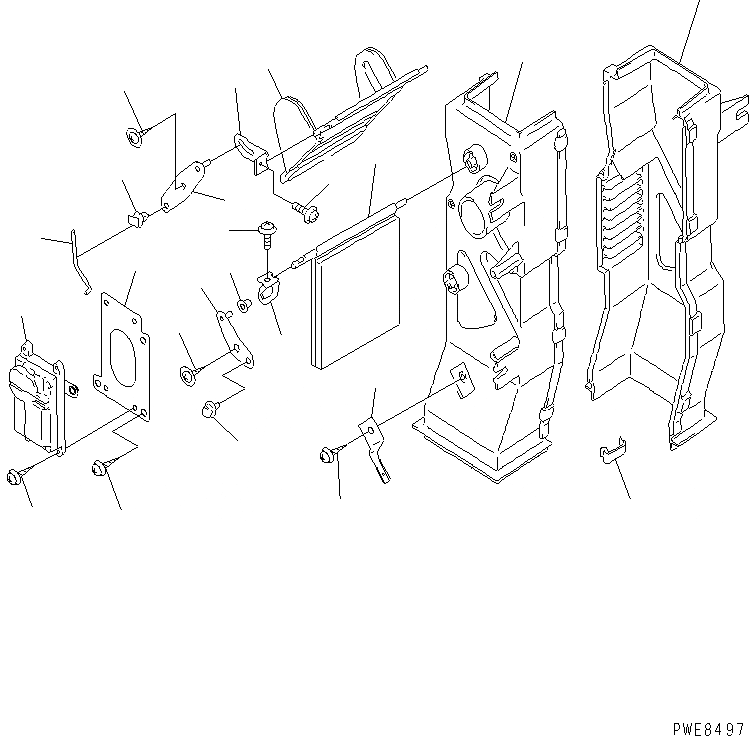 PWE8497