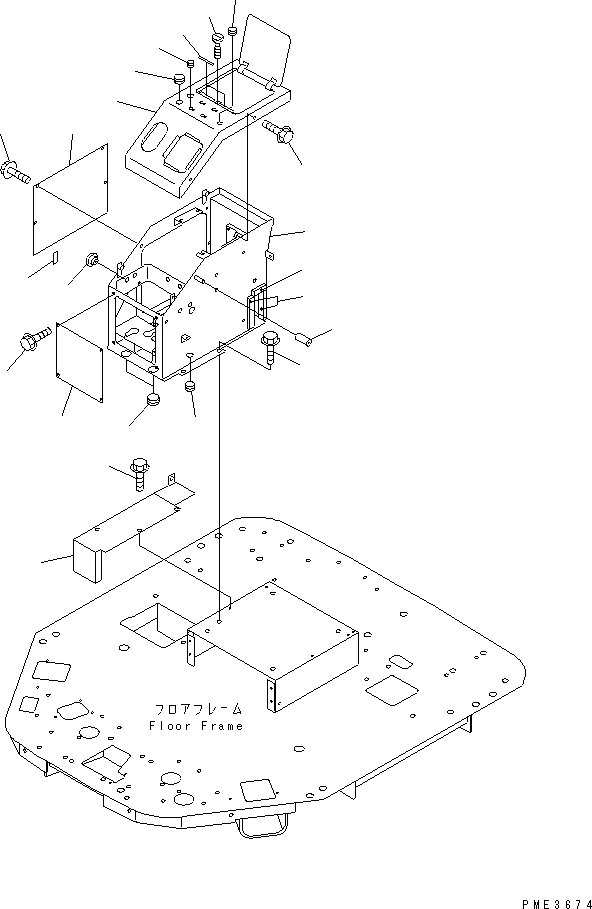 フロアフレーム
Floor Frame

PME3674