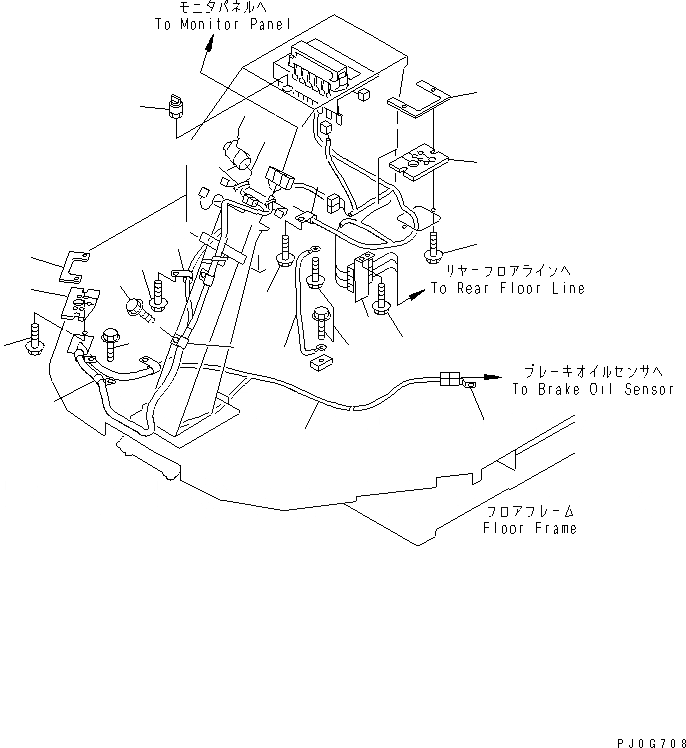 モニタパネルへ
To Monitor Panel

リヤーフロアラインへ
To Rear Floor Line

ブレーキオイルセンサへ
To Brake Oil Sensor

フロアフレーム
Floor Frame

PJ0G708