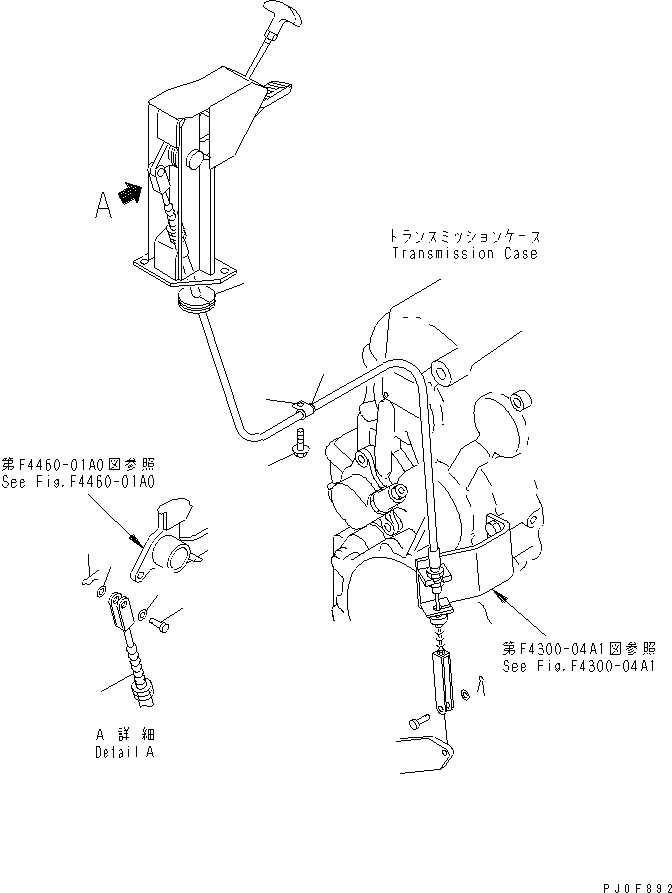 A

トランスミッションケース
Transmission Case

第F4460-01A0図参照
See Fig.F4460-01A0

第F4300-04A1図参照
See Fig.F4300-04A1

A 詳細
Detail A

PJ0F892