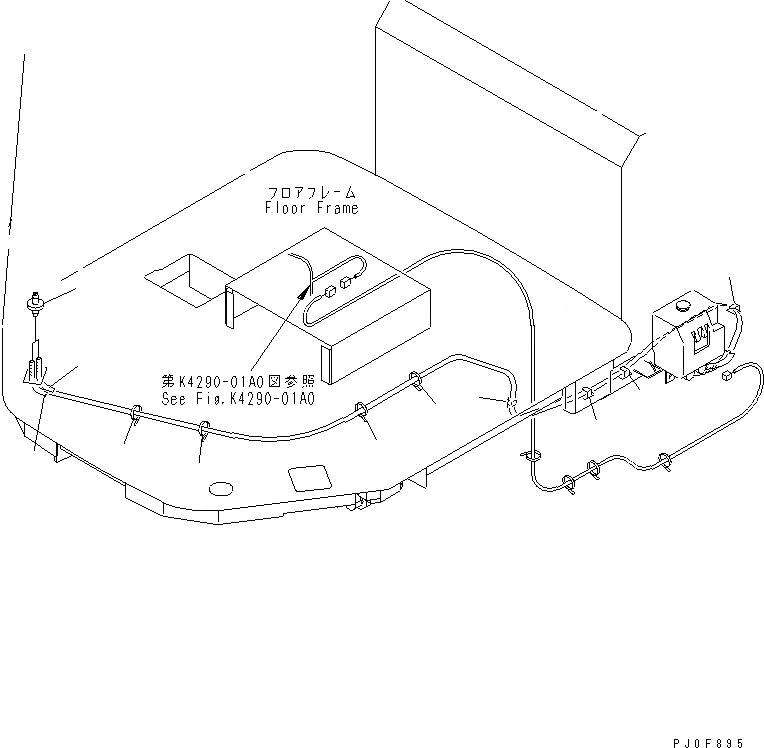 フロアフレーム
Floor Frame

第K4290-01A0図参照
See Fig.K4290-01A0

PJ0F895