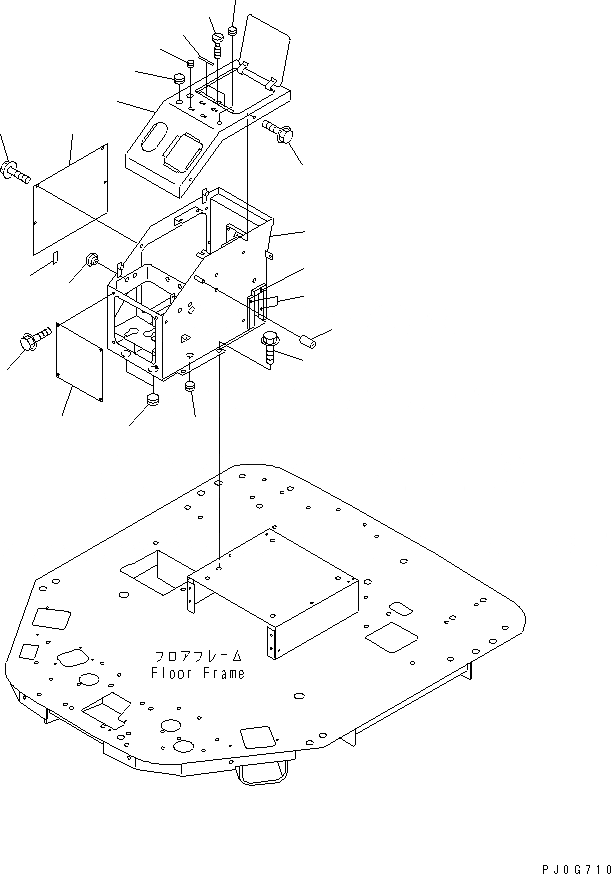 フロアフレーム
Floor Frame

PJ0G710