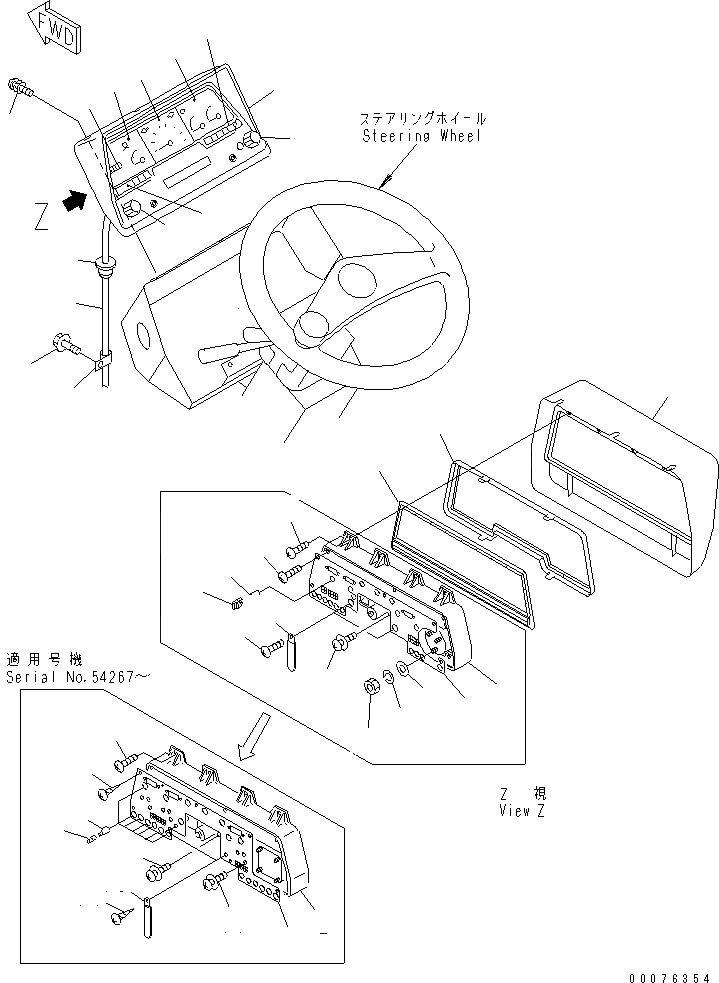 FWD

ステアリングホイール
Steering Wheel

Z

適用号機
Serial No.54267～

Z 視
View Z

00076354