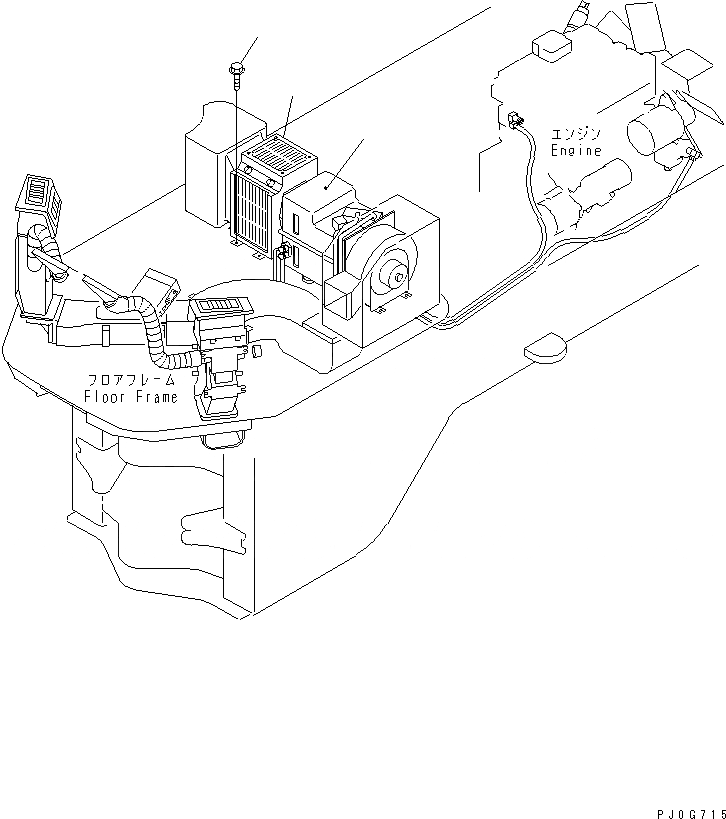 エンジン
Engine

フロアフレーム
Floor Frame

PJ0G715