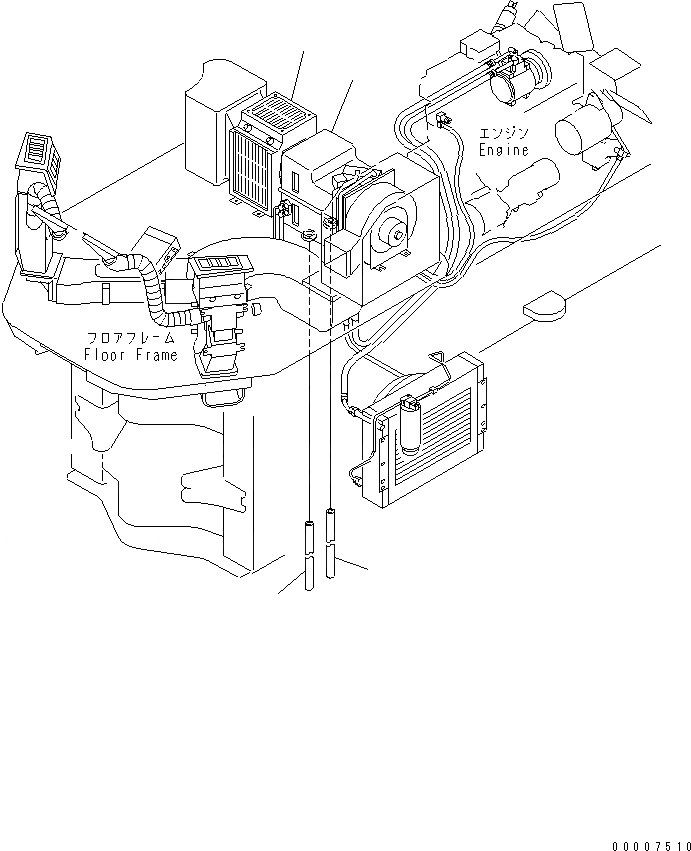 エンジン
Engine

フロアフレーム
Floor Frame

00007510