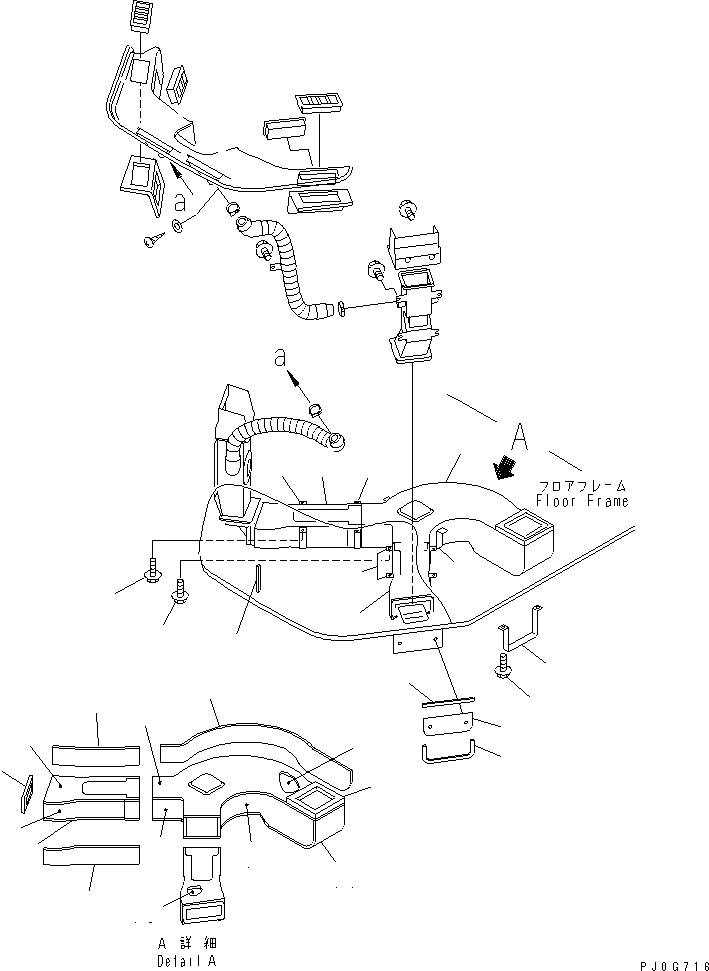 a

a

A

フロアフレーム
Floor Frame

A 詳細
Detail A

PJ0G716