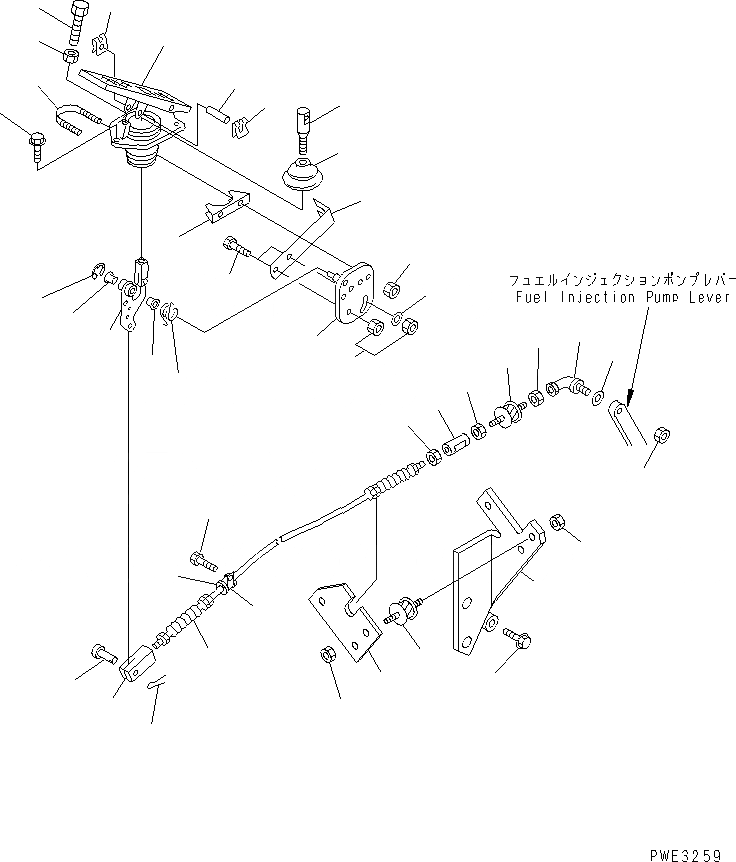 フュエルインジェクションポンプレバー
Fuel Injection Pump Lever

PWE3259