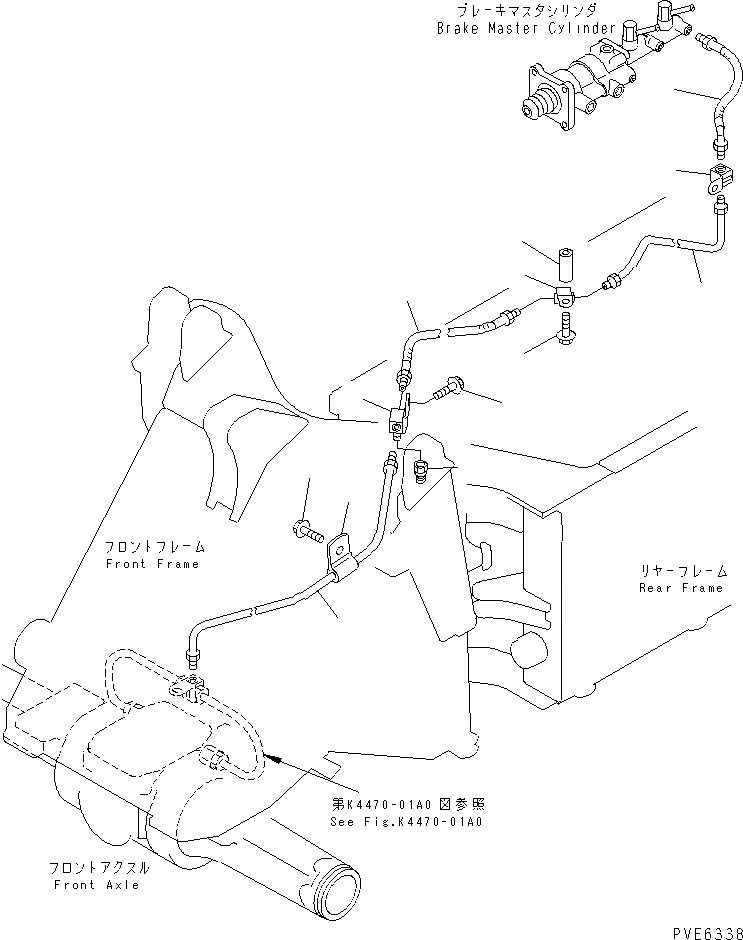 ブレーキマスタシリンダ
Brake Master Cylinder

フロントフレーム
Front Frame

リヤーフレーム
Rear Frame

第K4470-01A0 図参照
See Fig.K4470-01A0

フロントアクスル
Front Axle

PVE6338