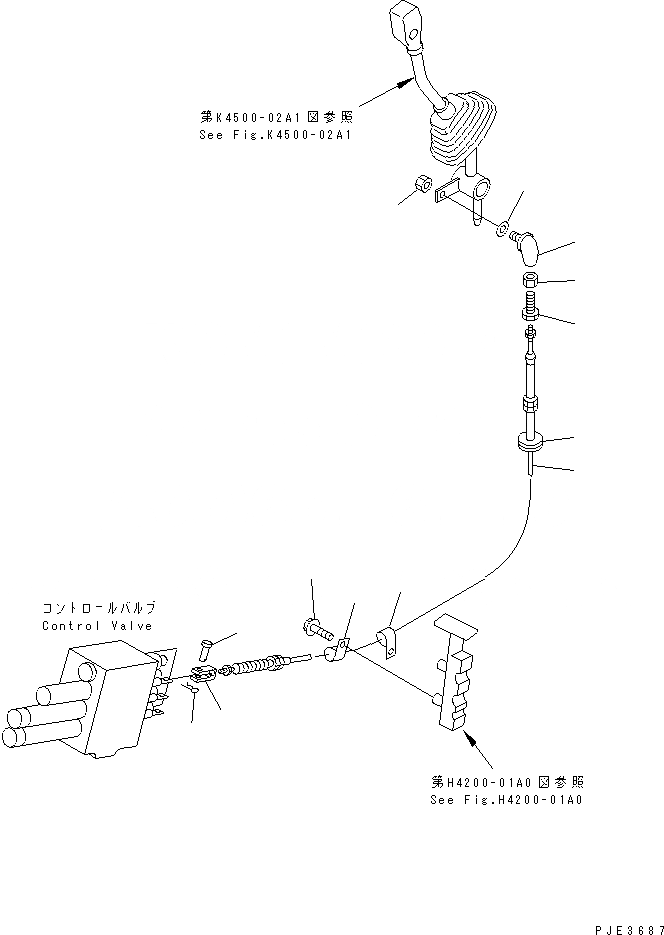 第K4500-02A1図参照
See Fig.K4500-02A1

コントロールバルブ
Control Valve

第H4200-01A0図参照
See Fig.H4200-01A0

PJE3687