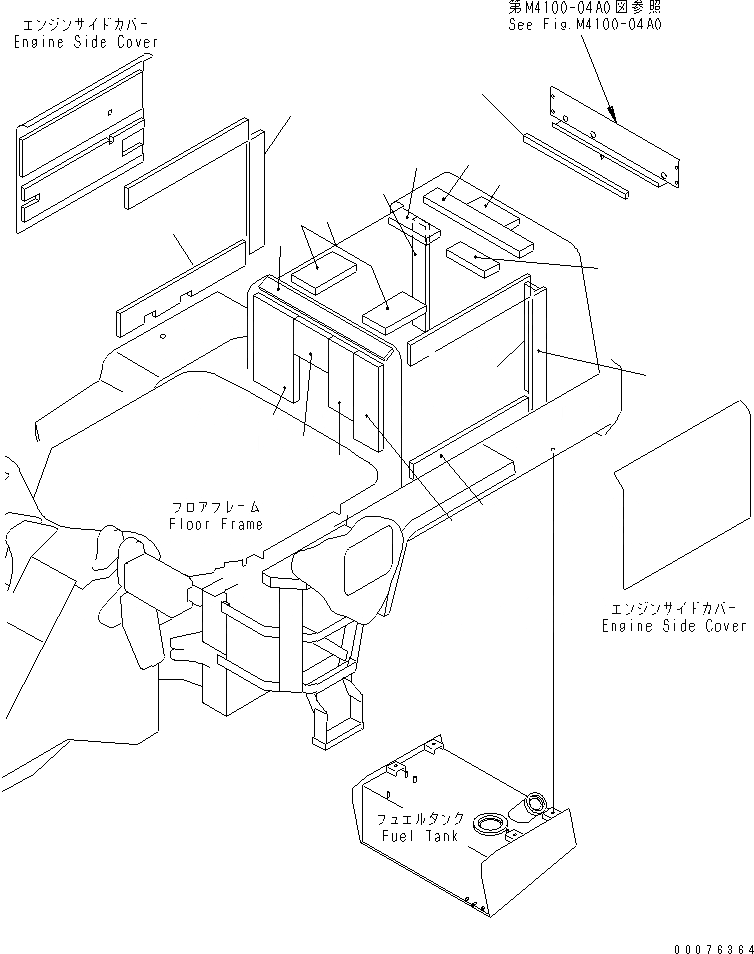 エンジンサイドカバー
Engine Side Cover

第M4100-04A0図参照
See Fig.M4100-04A0

フロアフレーム
Floor Frame

エンジンサイドカバー
Engine Side Cover

フュエルタンク
Fuel Tank

00076364