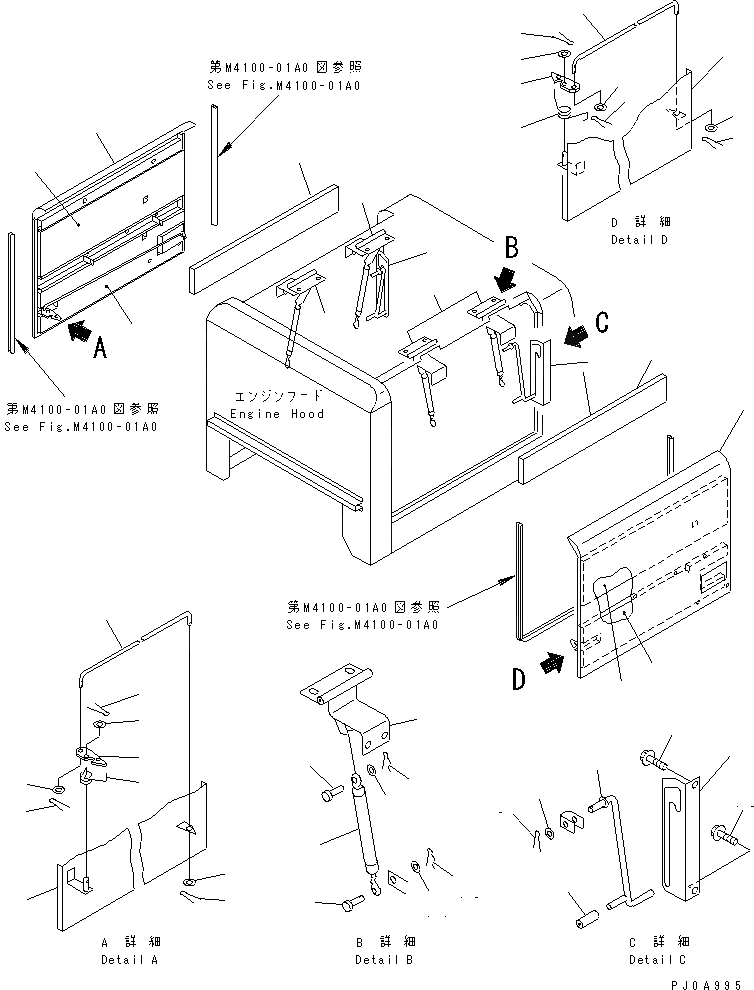 第M4100-01A0 図参照
See Fig.M4100-01A0

D 詳 細
Detail D

B

C

A

第M4100-01A0 図参照
See Fig.M4100-01A0

エンジンフード
Engine Hood

第M4100-01A0 図参照
See Fig.M4100-01A0

D

A 詳 細
Detail A

B 詳 細
Detail B

C 詳 細
Detail C

PJ0A995