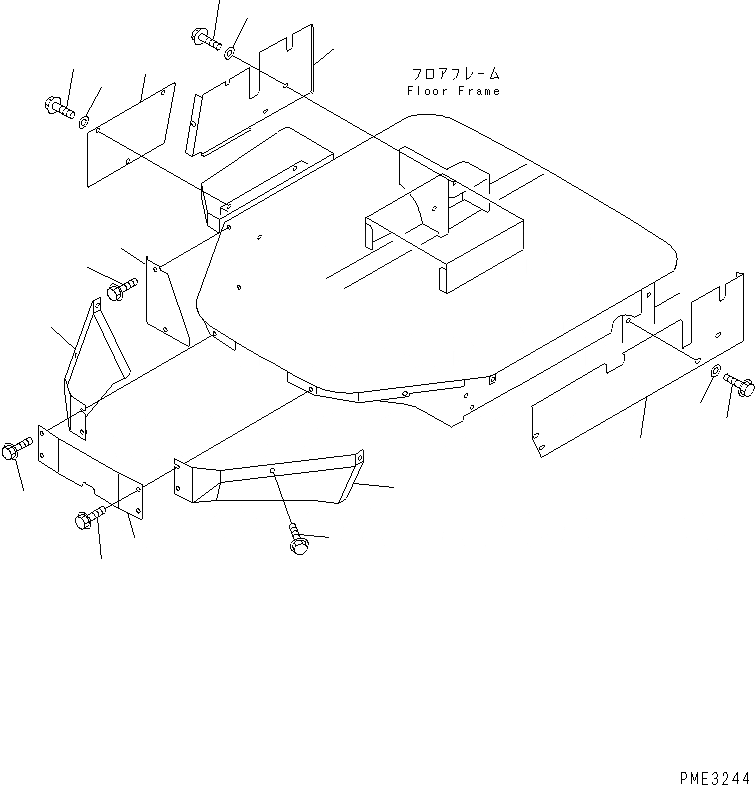 フロアフレーム
Floor Frame

PME3244