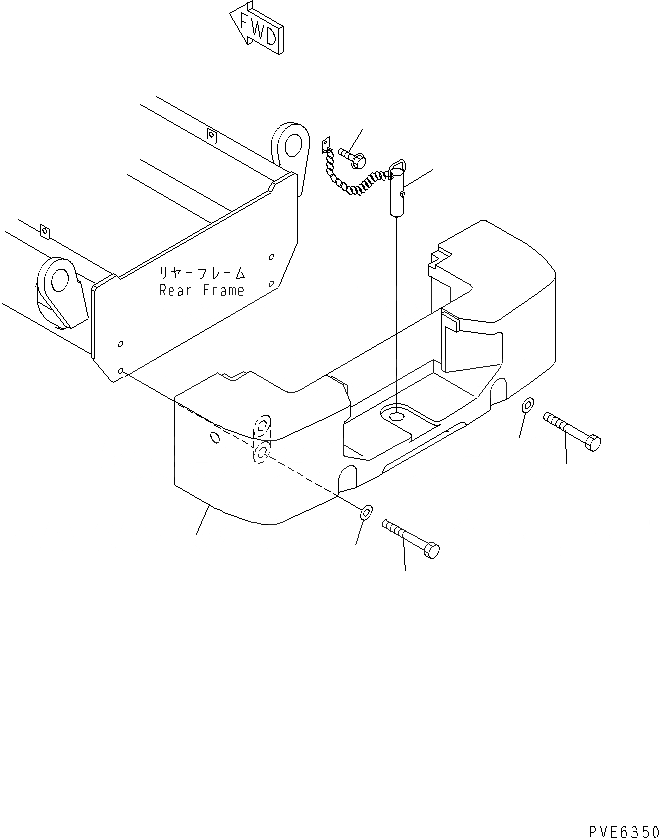 FWD

リヤーフレーム
Rear Frame

PVE6350