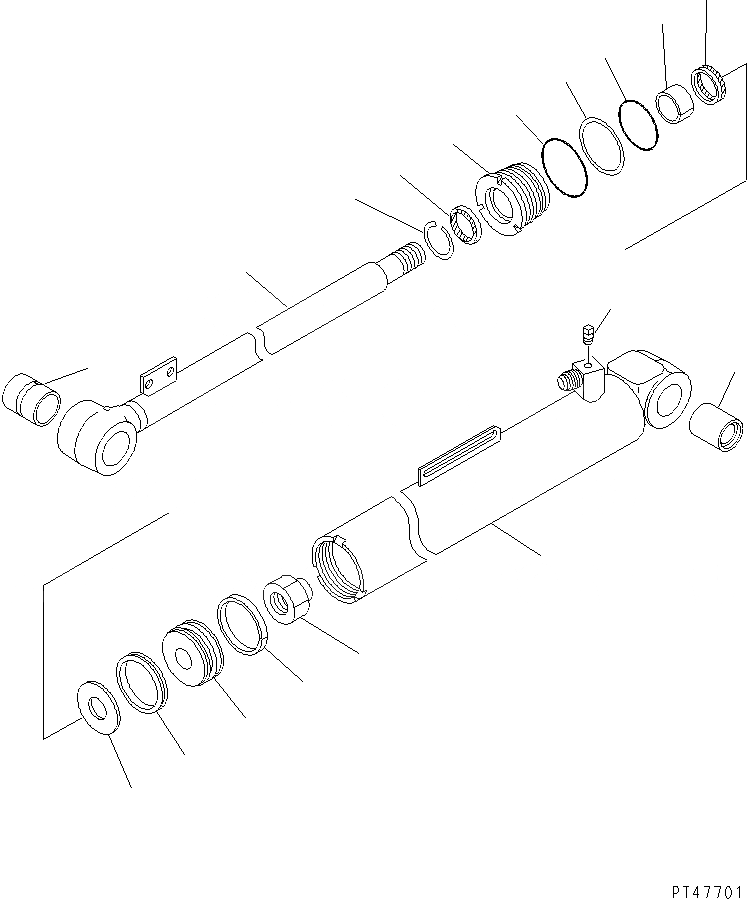 PT47701